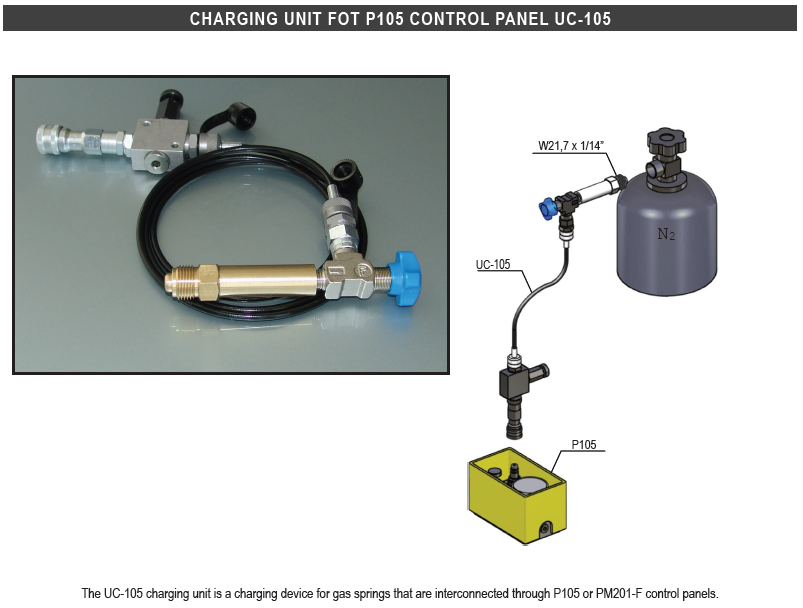 CHARGING UNIT FOT P105 CONTROL PANEL UC-105

W21,7 x 1/14"

$N_2$

UC-105

P105

The UC-105 charging unit is a charging device for gas springs that are interconnected through P105 or PM201-F control panels.